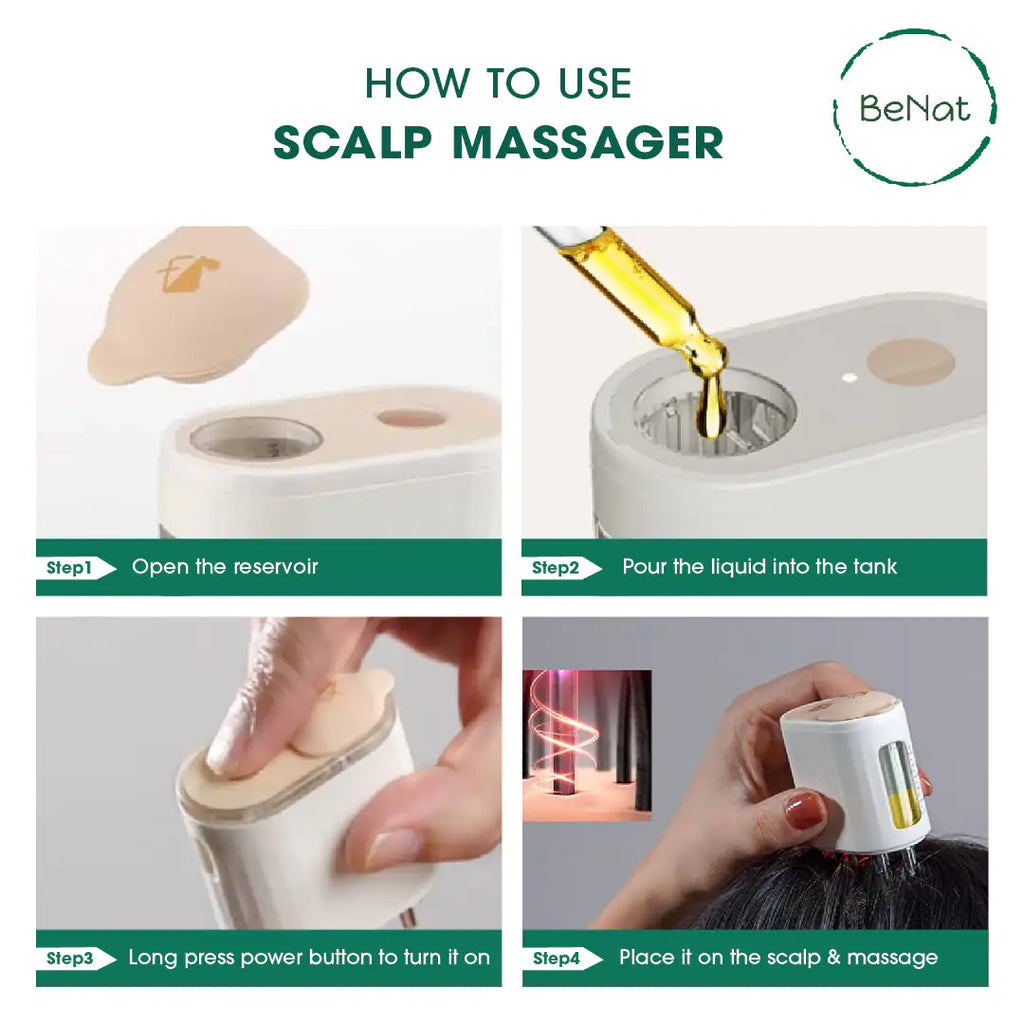 HOW TO USE
SCALP MASSAGER

BeNat

Step1 Open the reservoir

Step2 Pour the liquid into the tank

Step3 Long press power button to turn it on

Step4 Place it on the scalp & massage